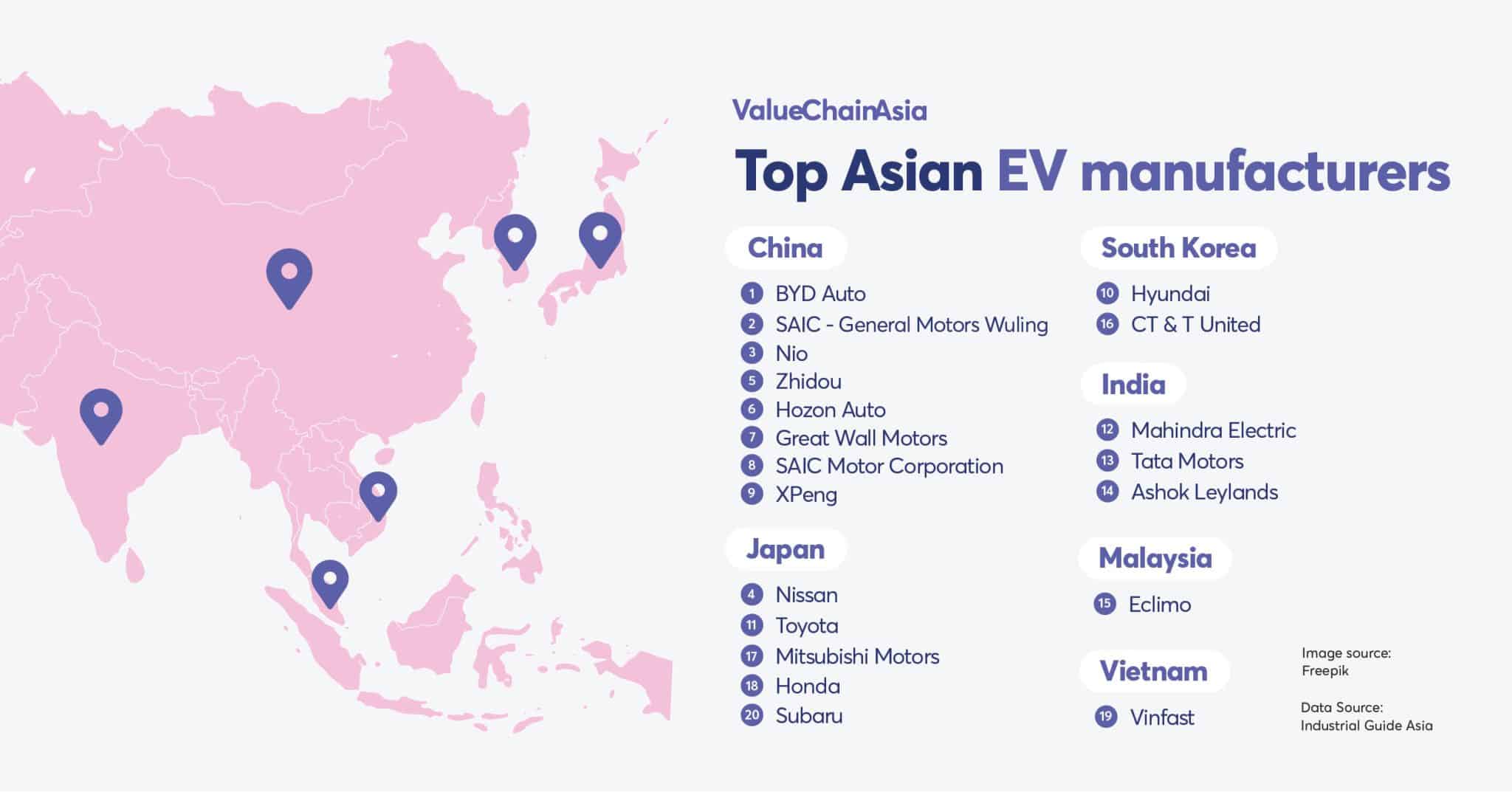 ValueChainAsia

Top Asian EV manufacturers

China

1 BYD Auto
2 SAIC - General Motors Wuling
3 Nio
5 Zhidou
6 Hozon Auto
7 Great Wall Motors
8 SAIC Motor Corporation
9 XPeng

Japan

4 Nissan
11 Toyota
17 Mitsubishi Motors
18 Honda
20 Subaru

South Korea

10 Hyundai
16 CT & T United

India

12 Mahindra Electric
13 Tata Motors
14 Ashok Leylands

Malaysia

15 Eclimo

Vietnam

19 Vinfast

Image source: Freepik

Data Source: Industrial Guide Asia